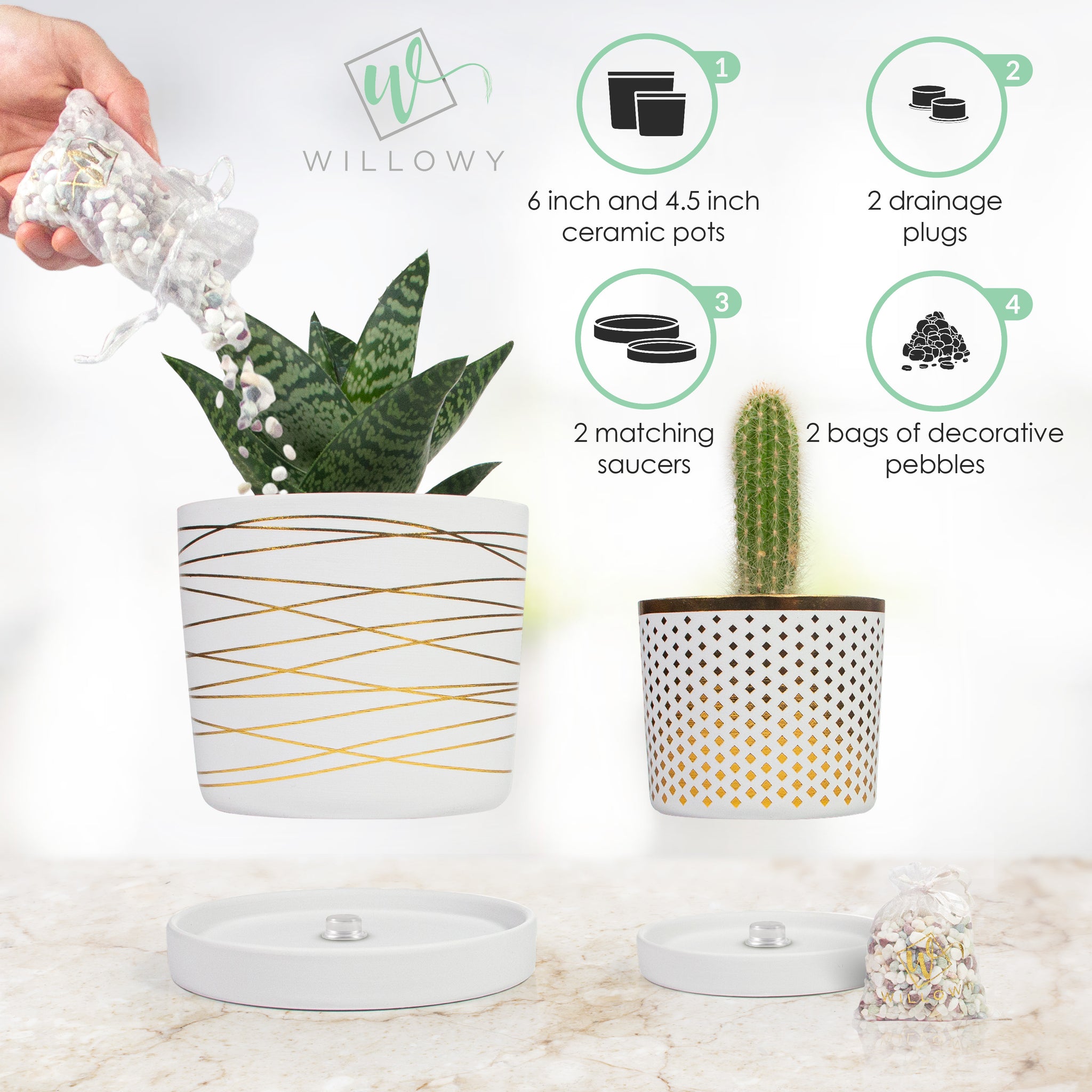 W
WILLOWY

1
6 inch and 4.5 inch ceramic pots

2
2 drainage plugs

3
2 matching saucers

4
2 bags of decorative pebbles

W
WILLOWY