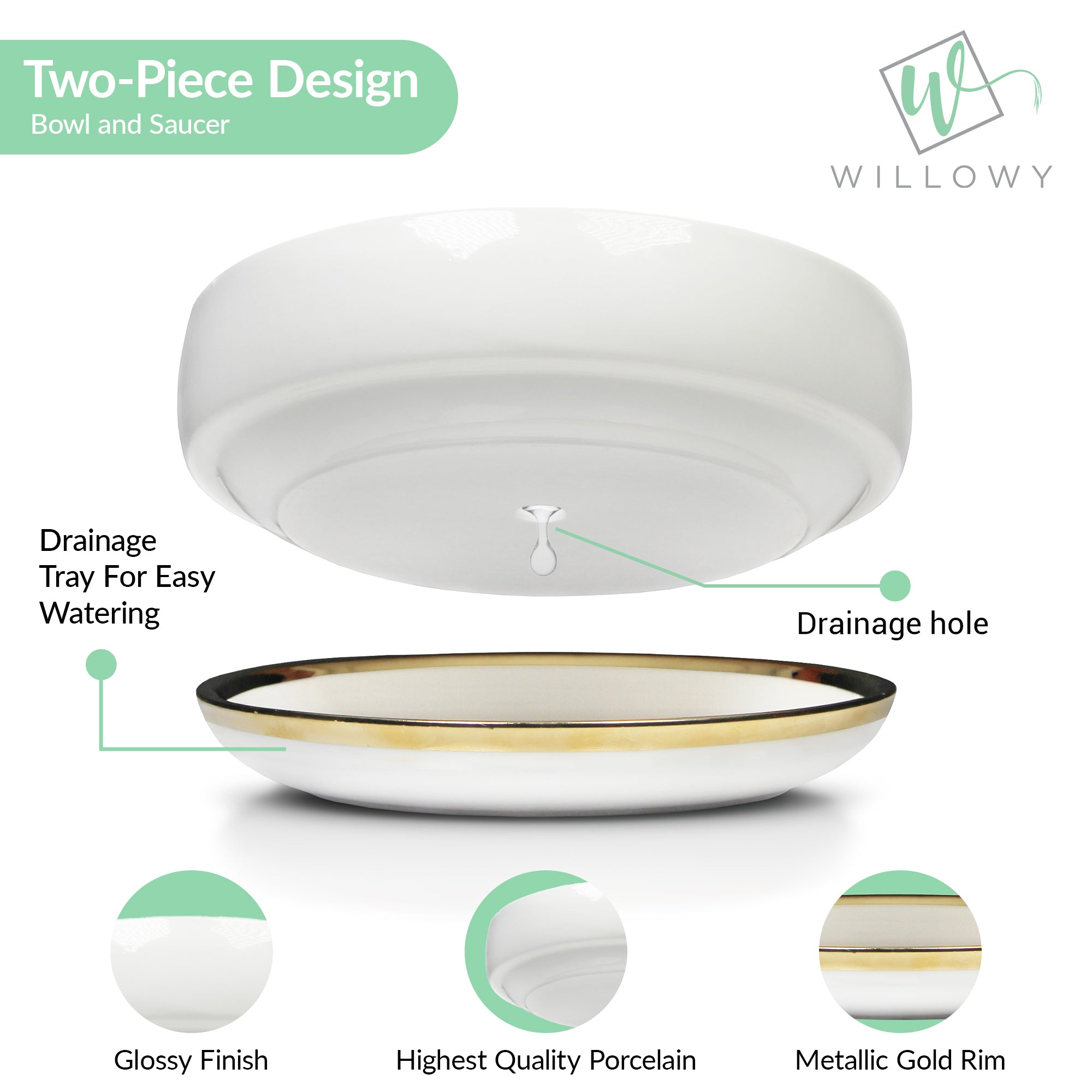 Two-Piece Design
Bowl and Saucer

W
WILLOWY

Drainage Tray For Easy Watering

Drainage hole

Glossy Finish

Highest Quality Porcelain

Metallic Gold Rim